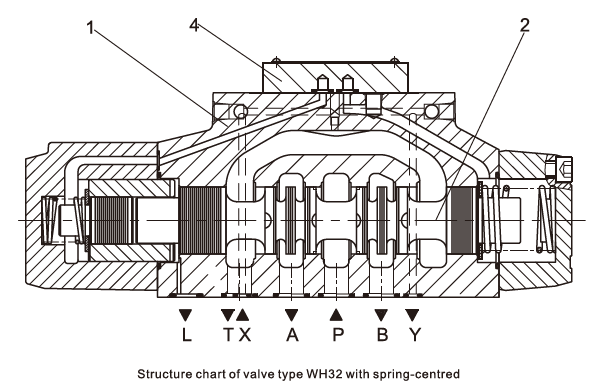 1
4
2

L T X A P B Y

Structure chart of valve type WH32 with spring-centred